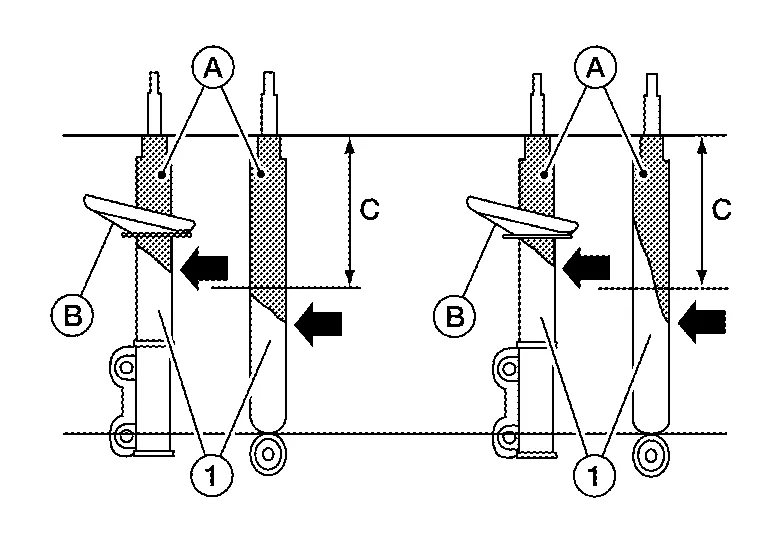 A
C
B
1
A
C
B
1