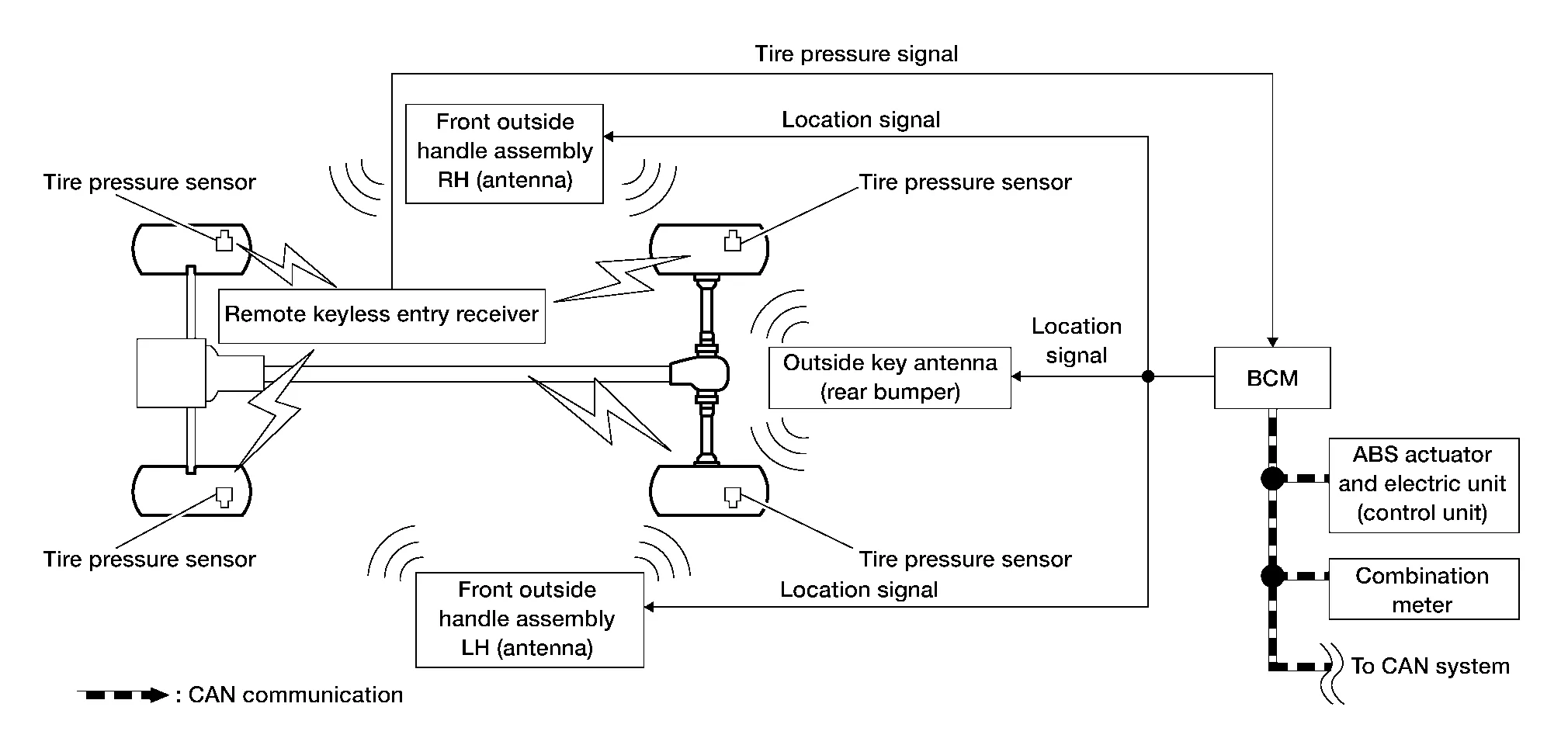 Tire pressure signal

Front outside handle assembly RH (antenna)

Location signal

Tire pressure sensor

Tire pressure sensor

Remote keyless entry receiver

Location signal

Outside key antenna (rear bumper)

BCM

ABS actuator and electric unit (control unit)

Combination meter

To CAN system

Tire pressure sensor

Tire pressure sensor

Location signal

Front outside handle assembly LH (antenna)

: CAN communication