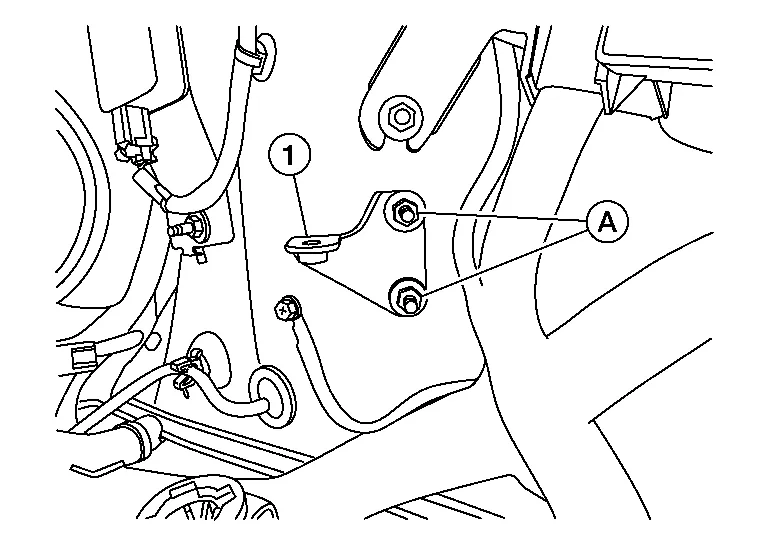 1
A