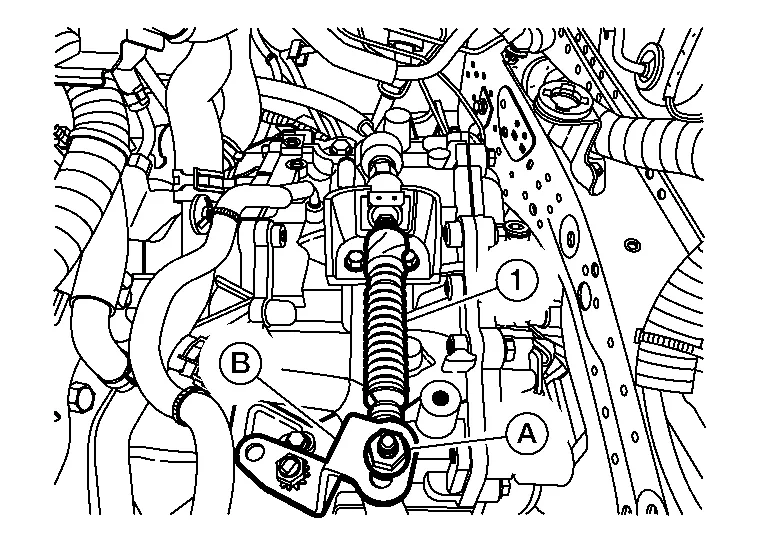 1
B
A