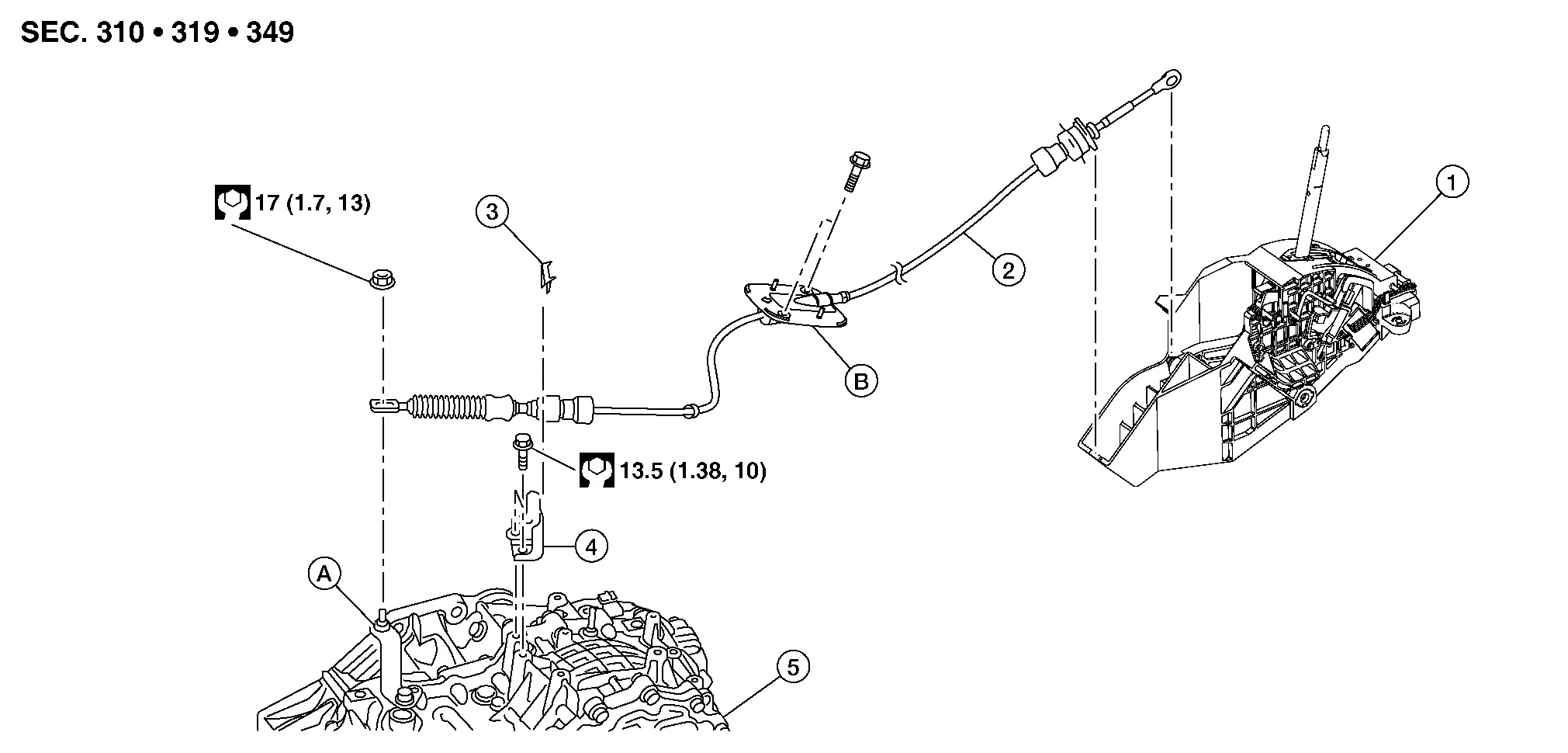 SEC. 310 • 319 • 349

17 (1.7, 13)

3

1

2

B

13.5 (1.38, 10)

4

A

5