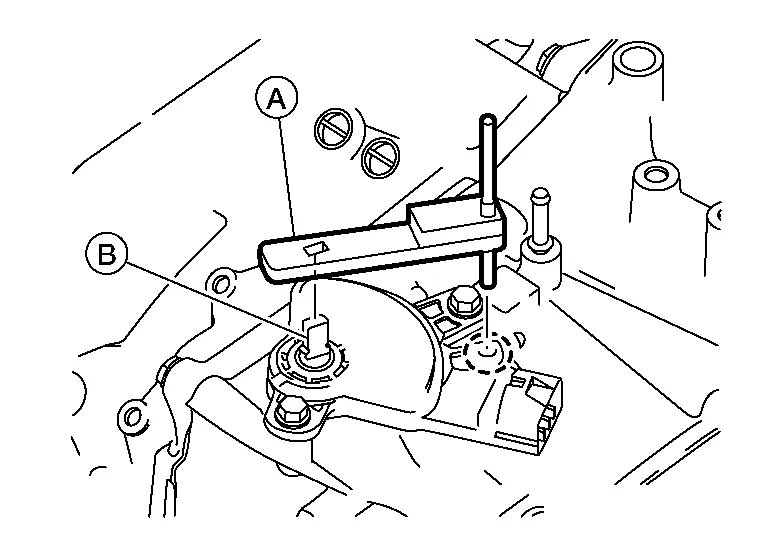 A
B