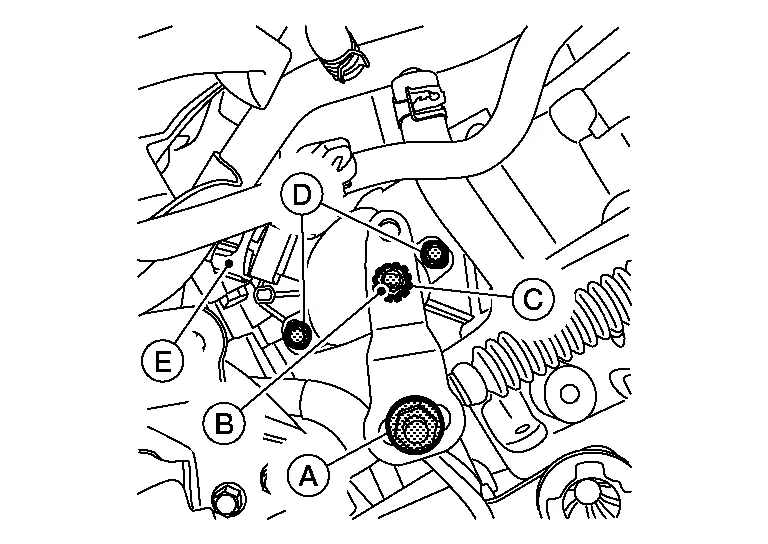 D
C
E
B
A