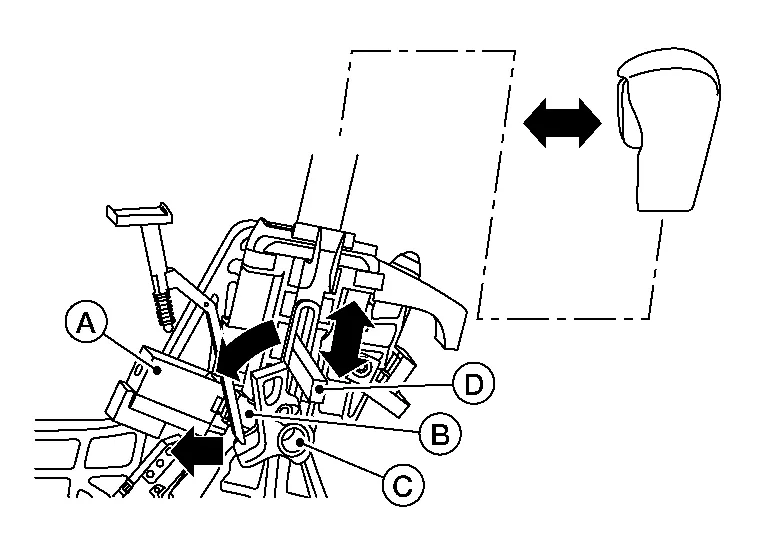 A
D
B
C