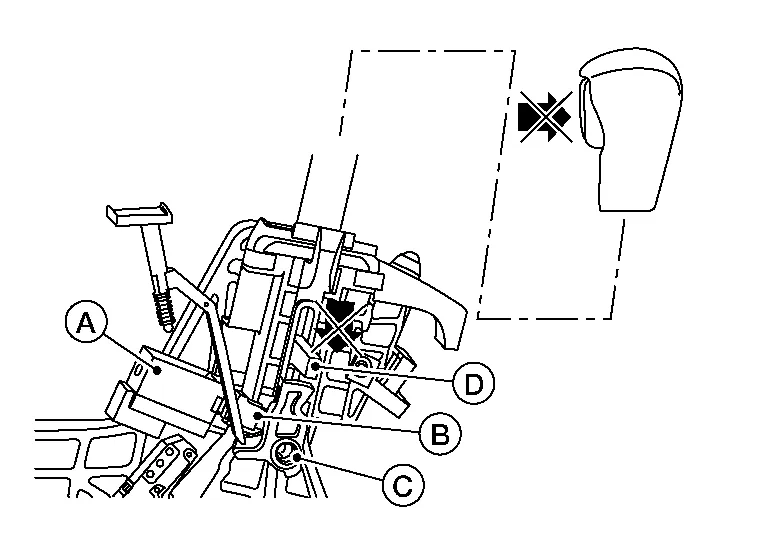 A
D
B
C