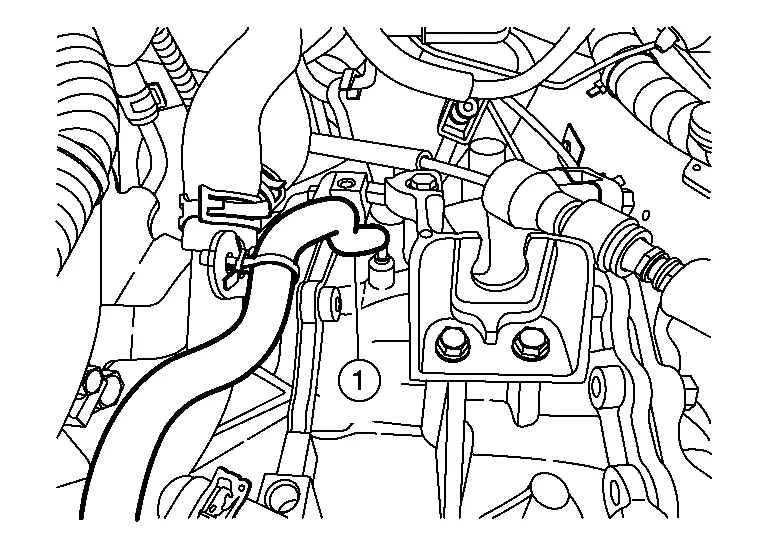 1