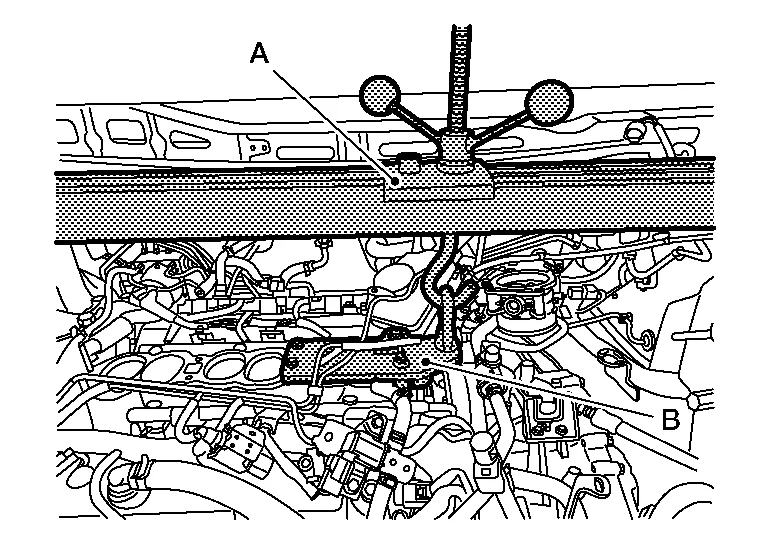 A

B