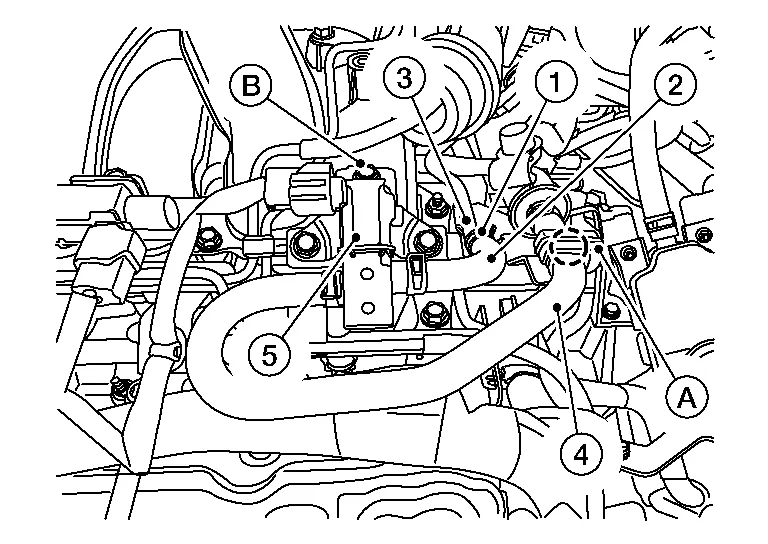 B
3
1
2
5
A
4