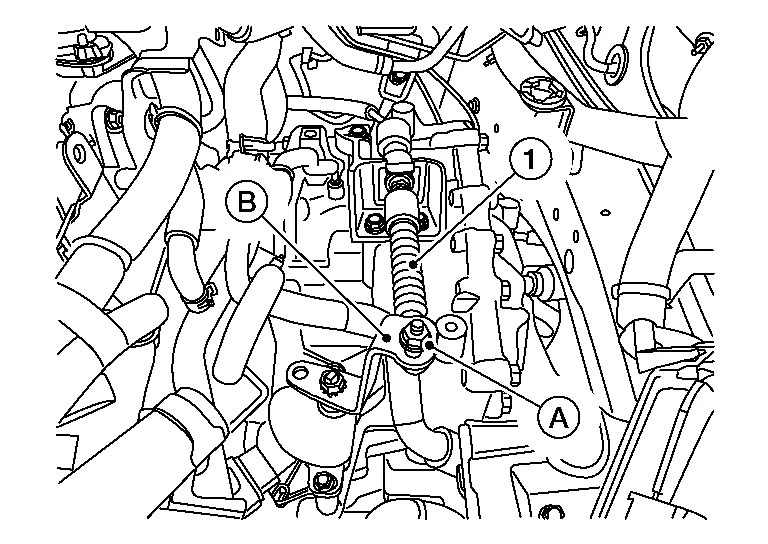 1
B
A