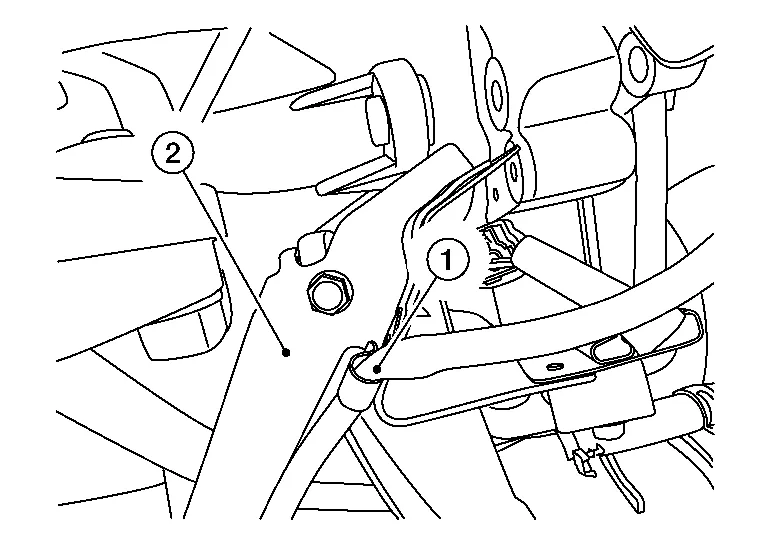 2

1