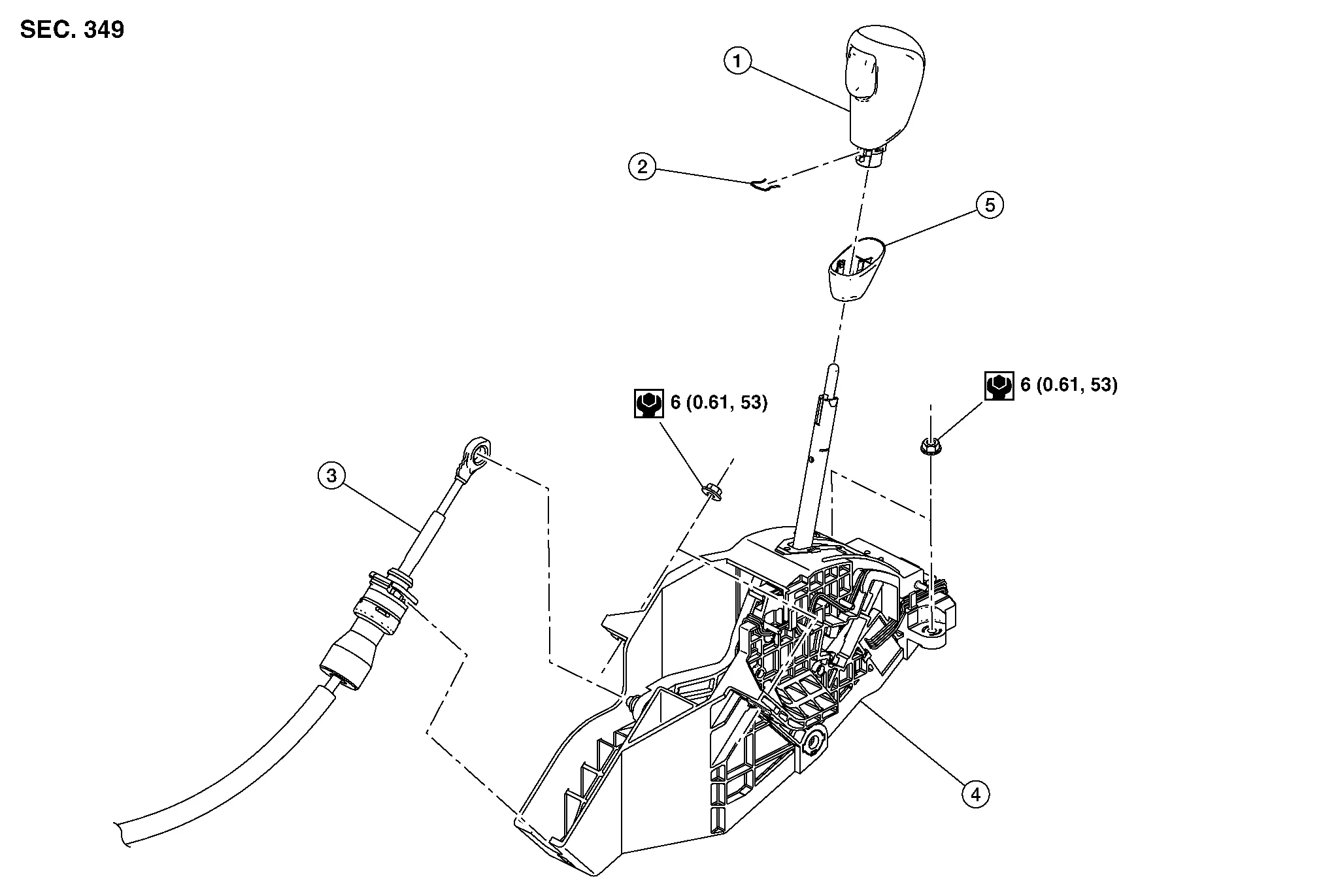 SEC. 349

1

2

5

6 (0.61, 53)

6 (0.61, 53)

3

4