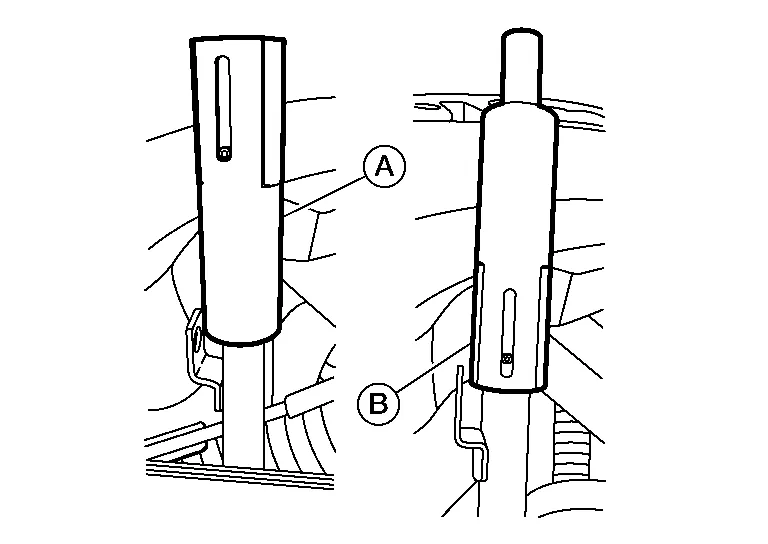 A

B