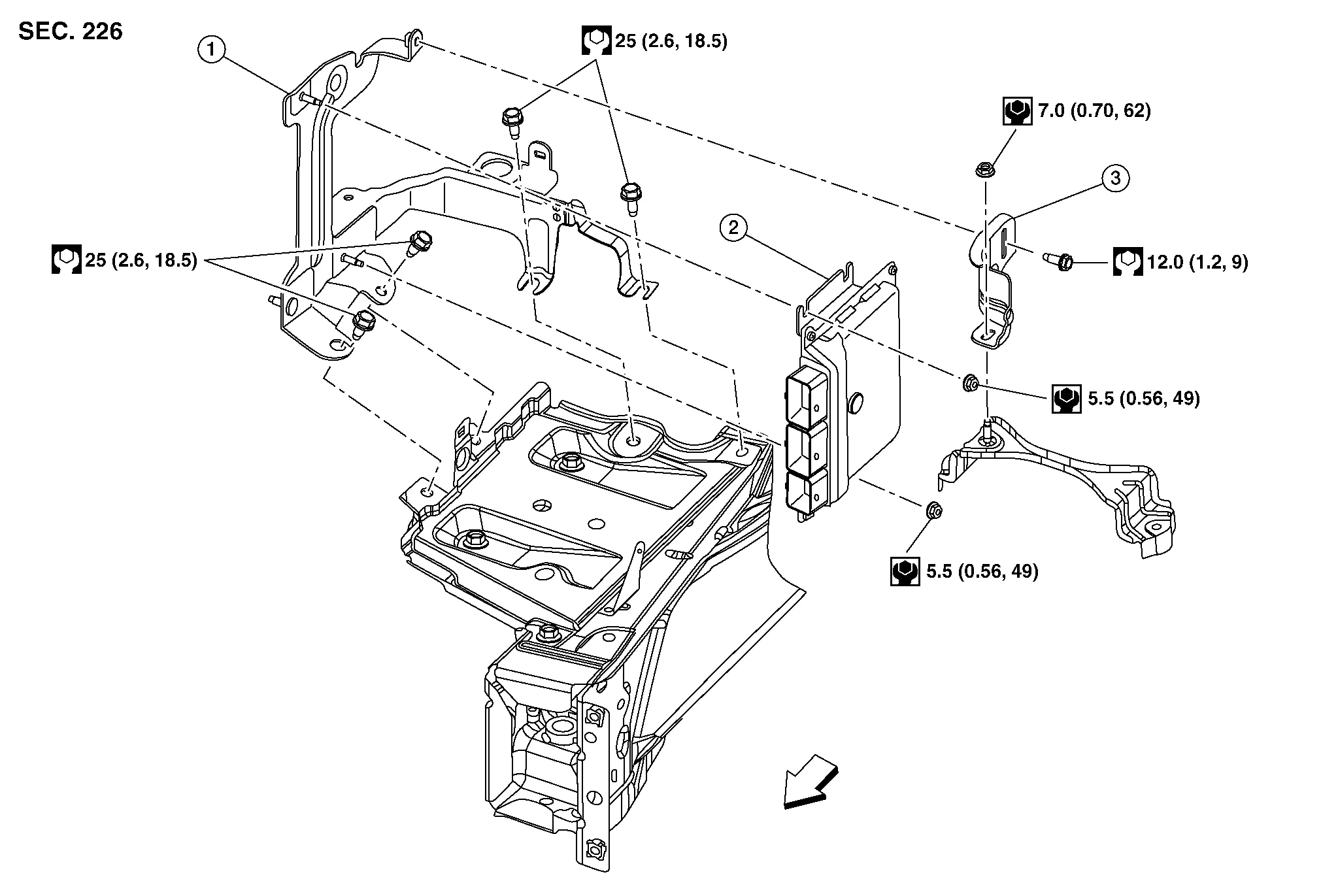 SEC. 226

1

25 (2.6, 18.5)

7.0 (0.70, 62)

3

2

25 (2.6, 18.5)

12.0 (1.2, 9)

5.5 (0.56, 49)

5.5 (0.56, 49)