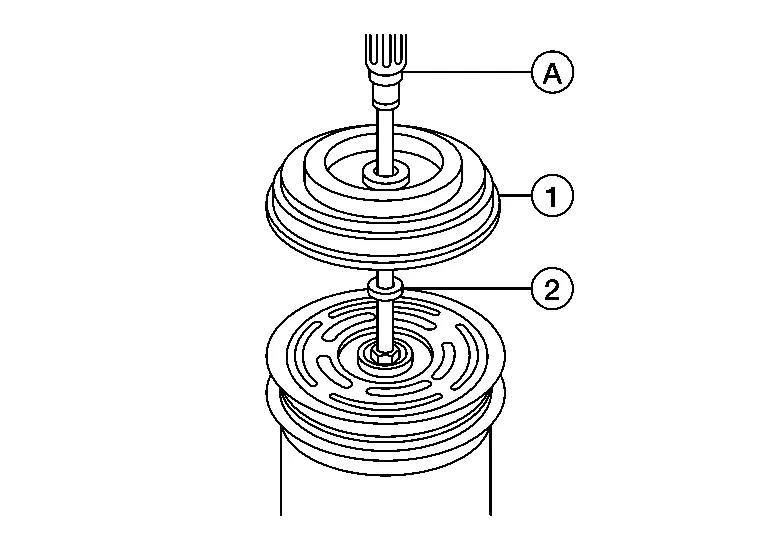 A
1
2