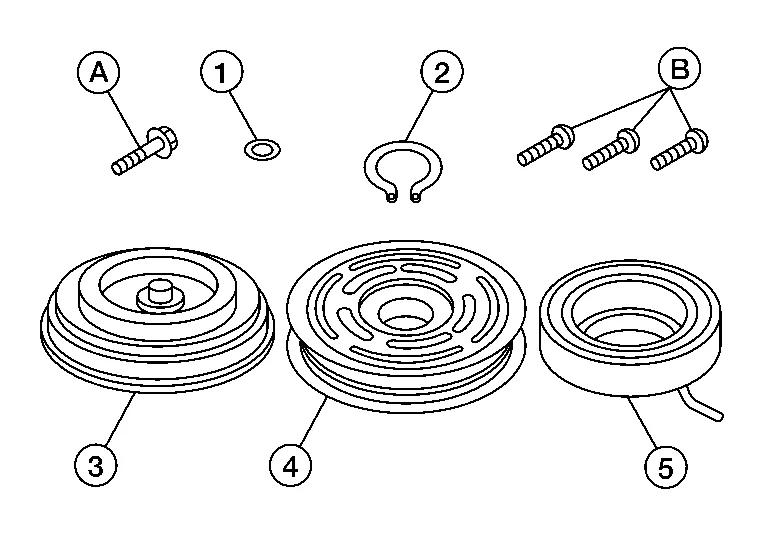 A
1
2
B
3
4
5