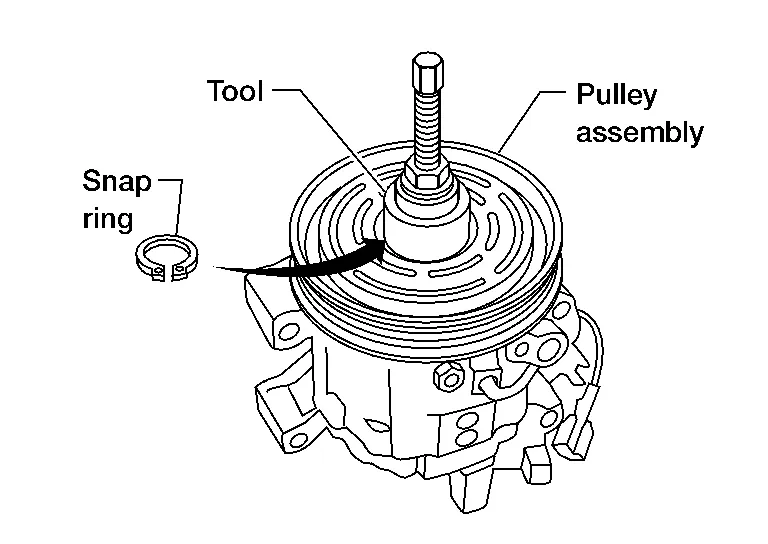 Tool

Pulley assembly

Snap ring