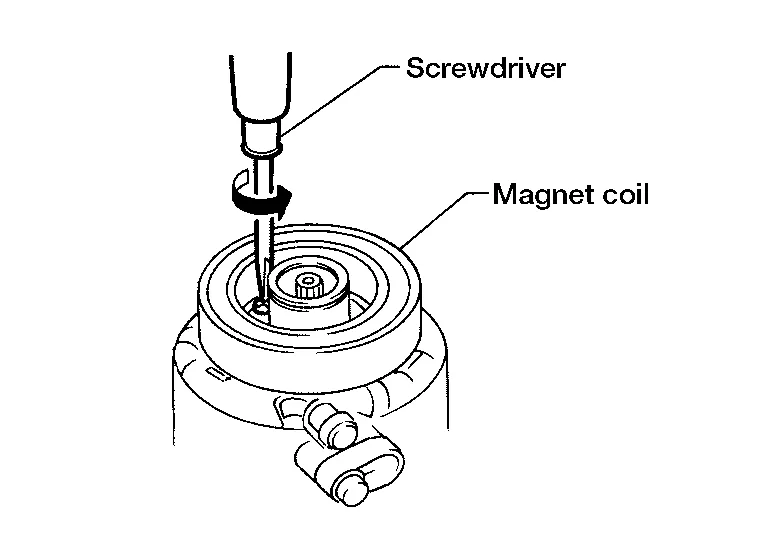 Screwdriver

Magnet coil