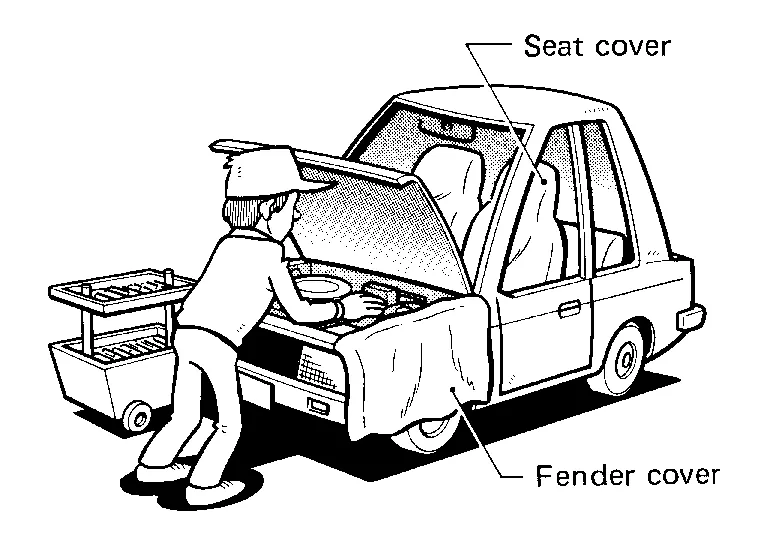 Seat cover

Fender cover