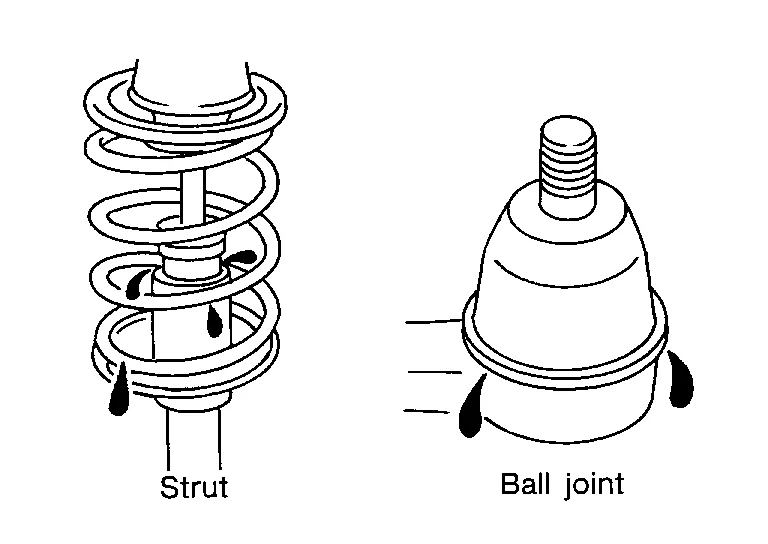 Strut

Ball joint