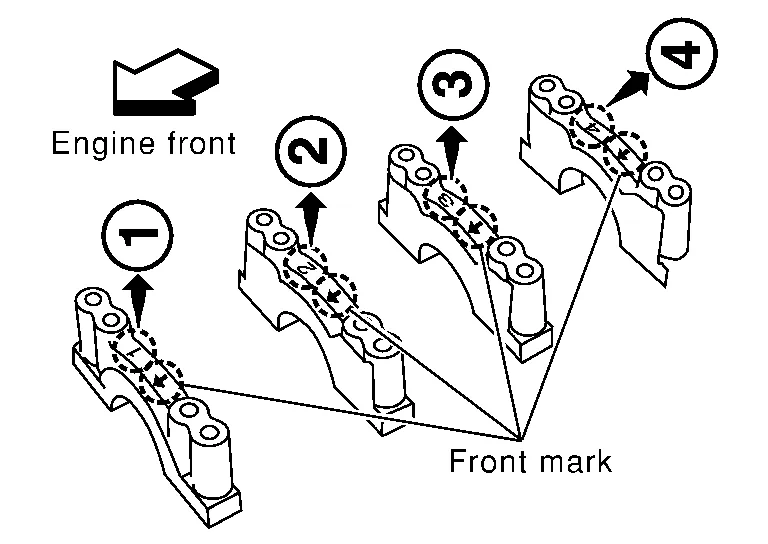 Engine front

1

2

3

4

1

2

3

4

Front mark