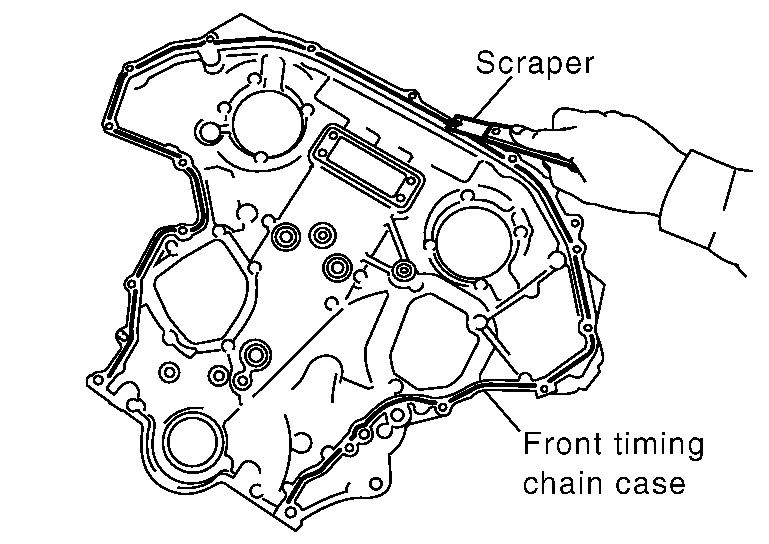 Scraper

Front timing chain case