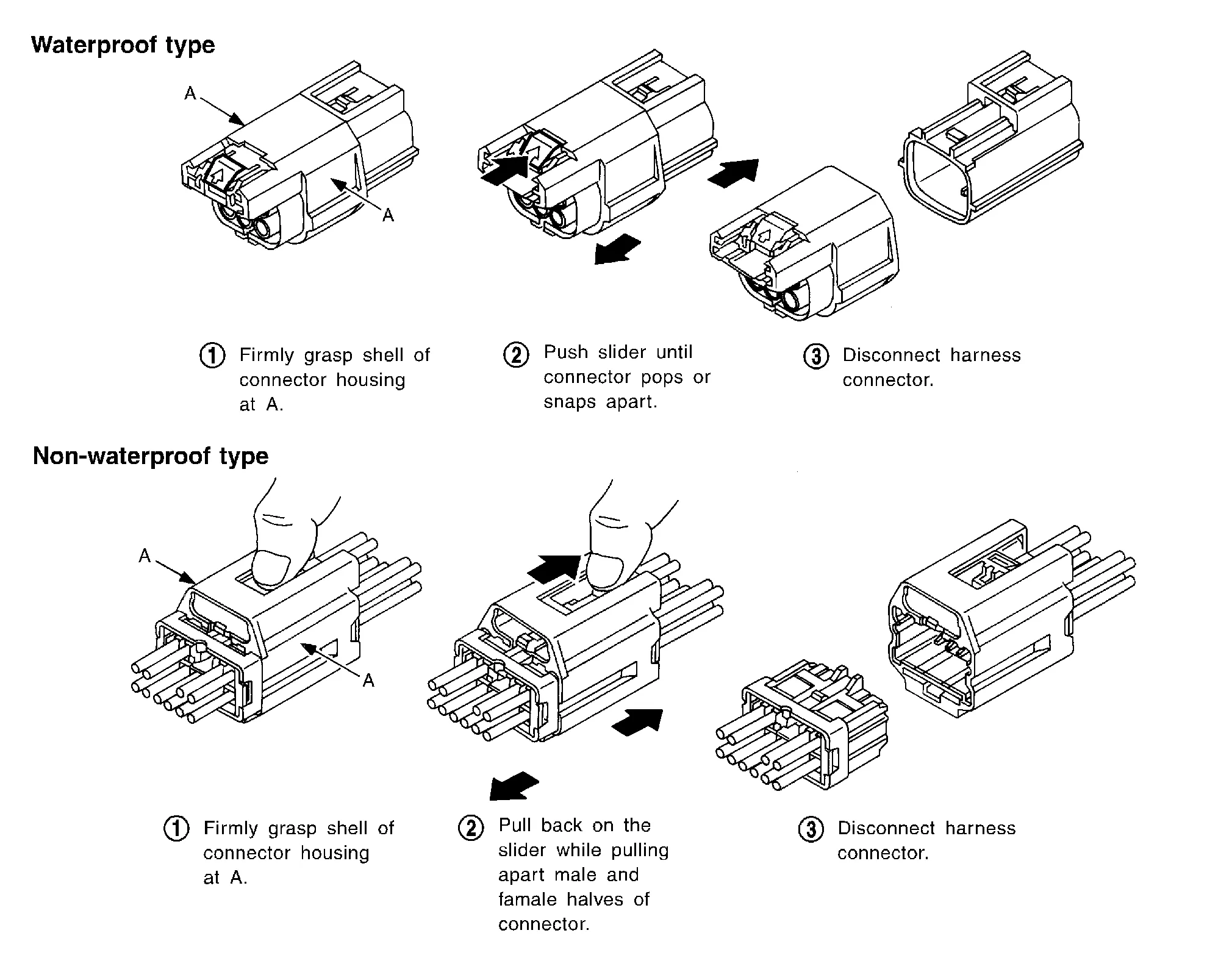 Waterproof type

A

A

① Firmly grasp shell of connector housing at A.

② Push slider until connector pops or snaps apart.

③ Disconnect harness connector.

Non-waterproof type

A

A

① Firmly grasp shell of connector housing at A.

② Pull back on the slider while pulling apart male and famale halves of connector.

③ Disconnect harness connector.