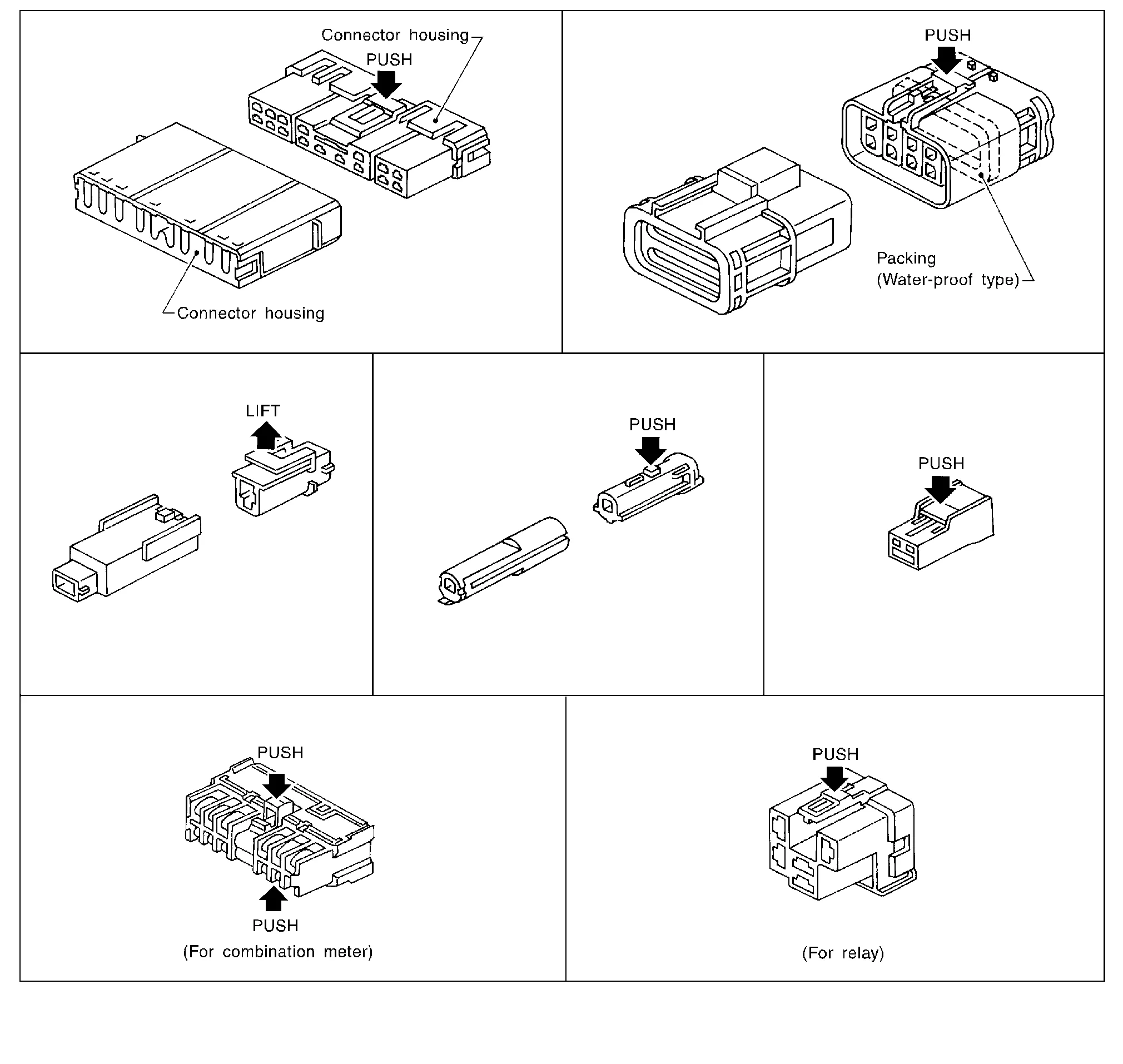 Connector housing
PUSH
Connector housing

PUSH
Packing
(Water-proof type)

LIFT

PUSH

PUSH

PUSH
PUSH
(For combination meter)

PUSH
(For relay)