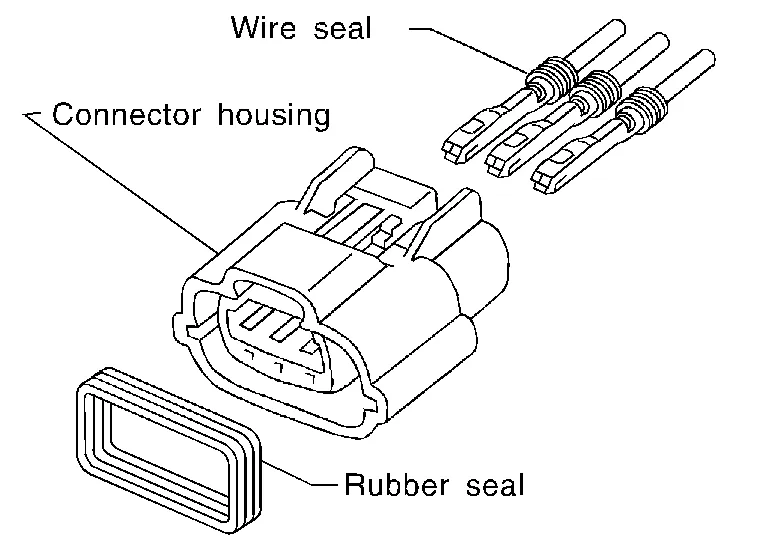 Wire seal

Connector housing

Rubber seal