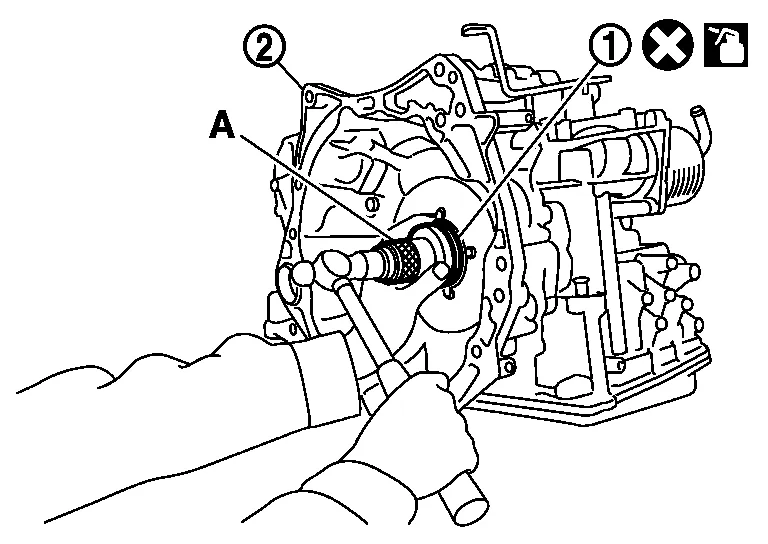 ②
①
A