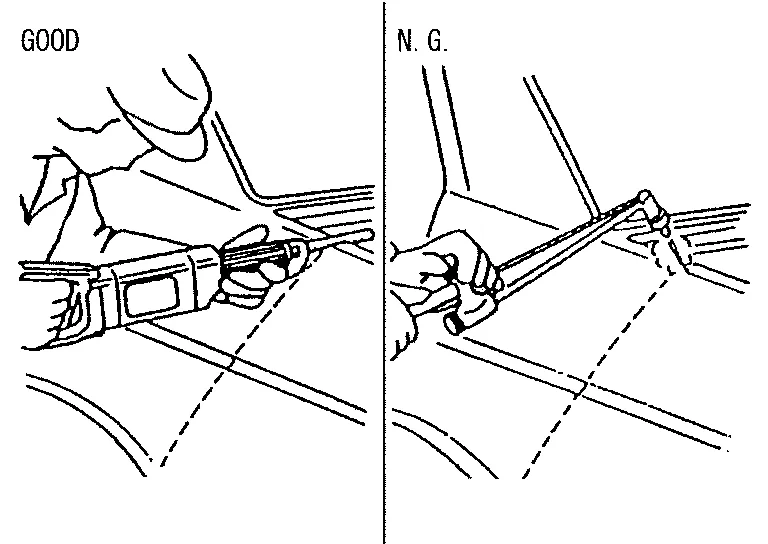 GOOD

N. G.