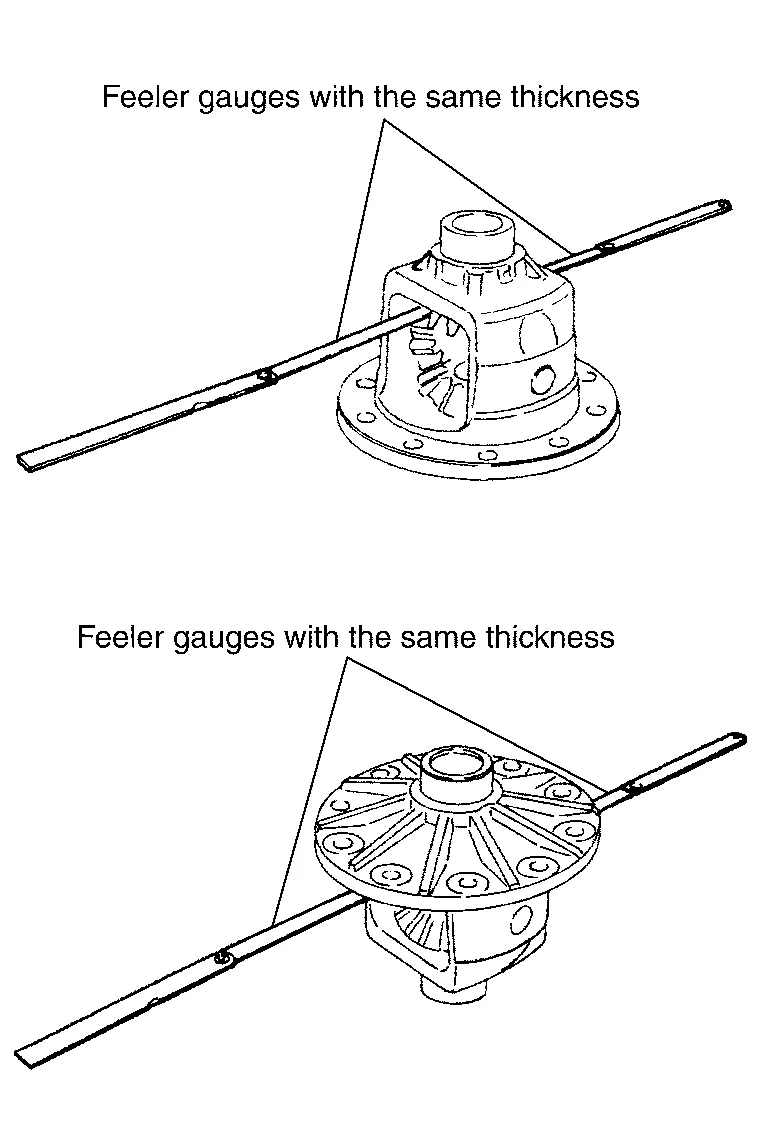 Feeler gauges with the same thickness

Feeler gauges with the same thickness