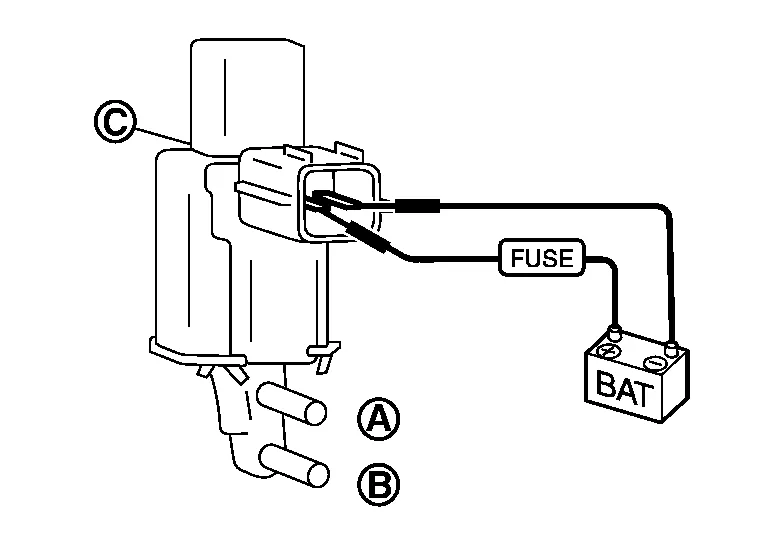 C

FUSE

BAT

A

B