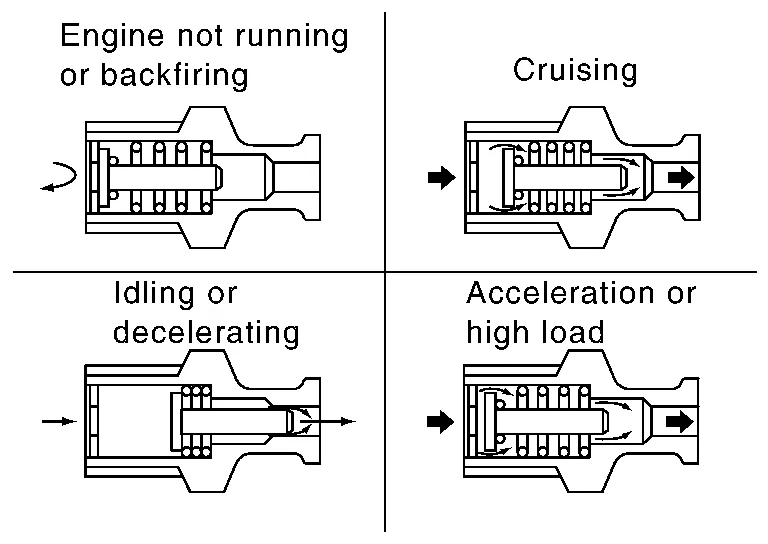 Engine not running or backfiring

Cruising

Idling or decelerating

Acceleration or high load