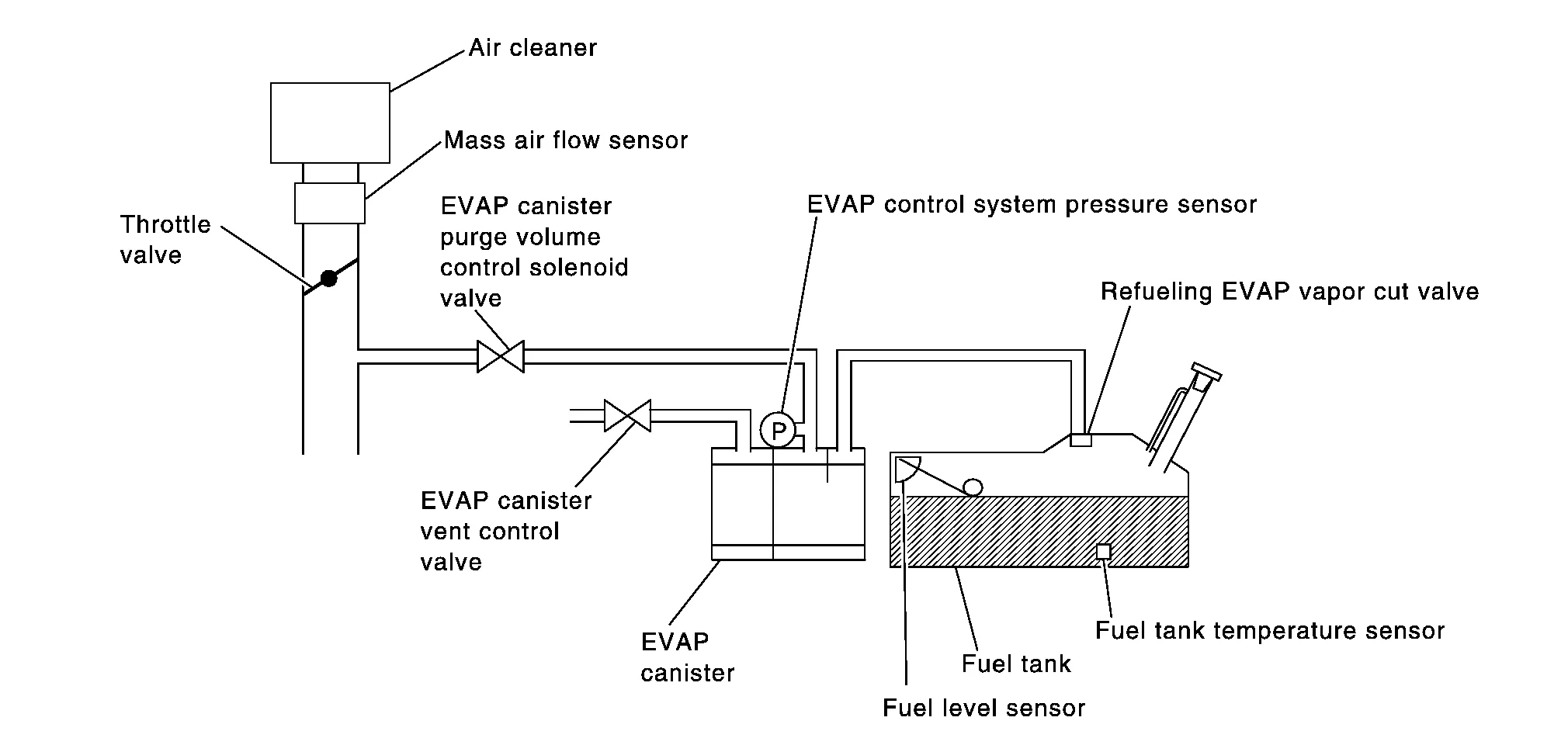 Air cleaner

Mass air flow sensor

Throttle valve

EVAP canister purge volume control solenoid valve

EVAP control system pressure sensor

Refueling EVAP vapor cut valve

P

EVAP canister vent control valve

EVAP canister

Fuel tank temperature sensor

Fuel tank

Fuel level sensor