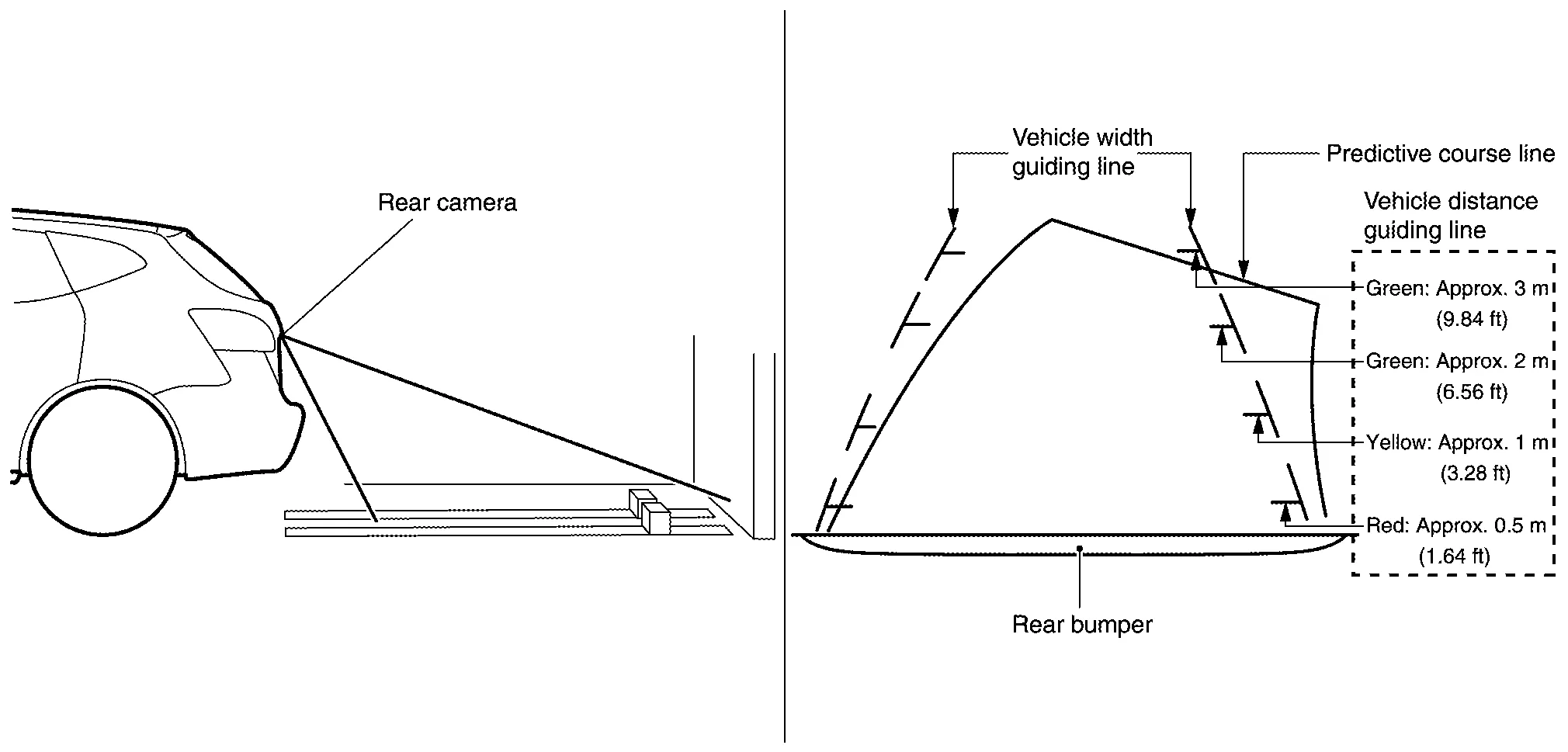 Rear camera

Vehicle width guiding line

Predictive course line

Vehicle distance guiding line

Green: Approx. 3 m (9.84 ft)

Green: Approx. 2 m (6.56 ft)

Yellow: Approx. 1 m (3.28 ft)

Red: Approx. 0.5 m (1.64 ft)

Rear bumper