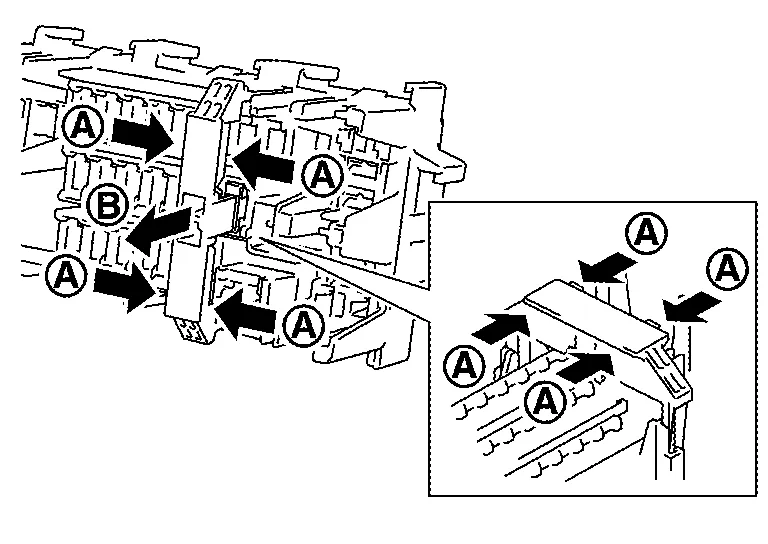 A
A
B
A
A
A
A
A
A