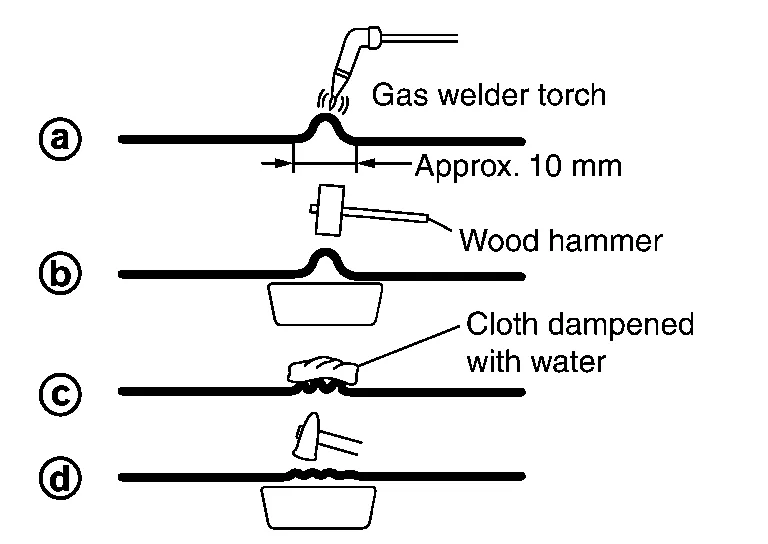 Gas welder torch
a
Approx. 10 mm
Wood hammer
b
Cloth dampened with water
c
d