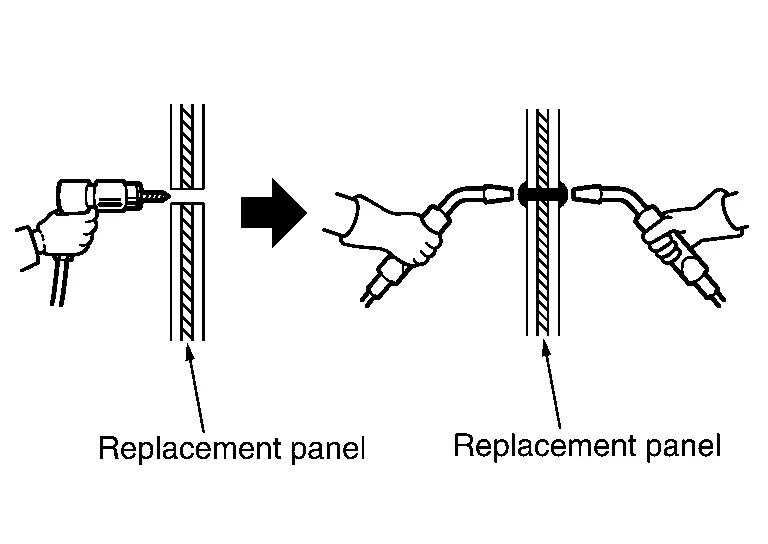 Replacement panel

Replacement panel