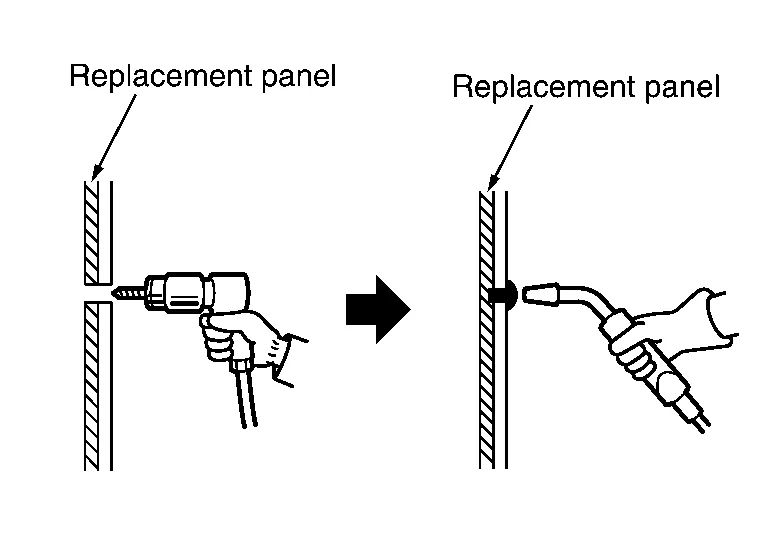 Replacement panel

Replacement panel