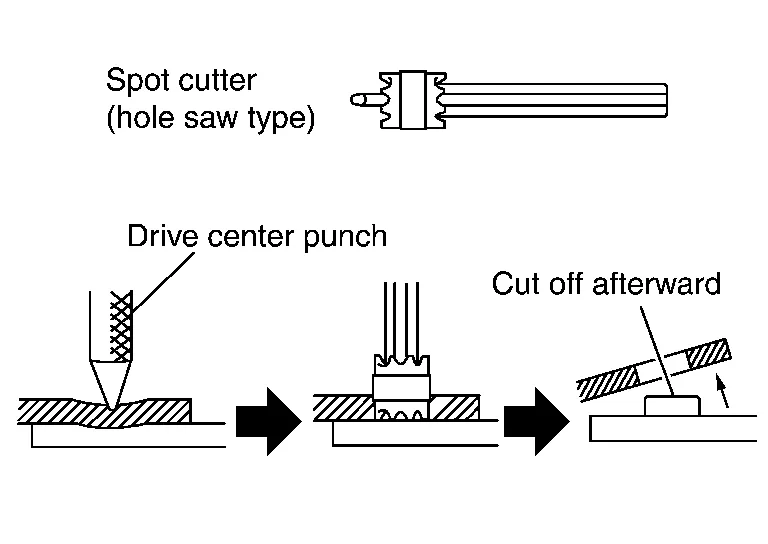 Spot cutter
(hole saw type)

Drive center punch

Cut off afterward