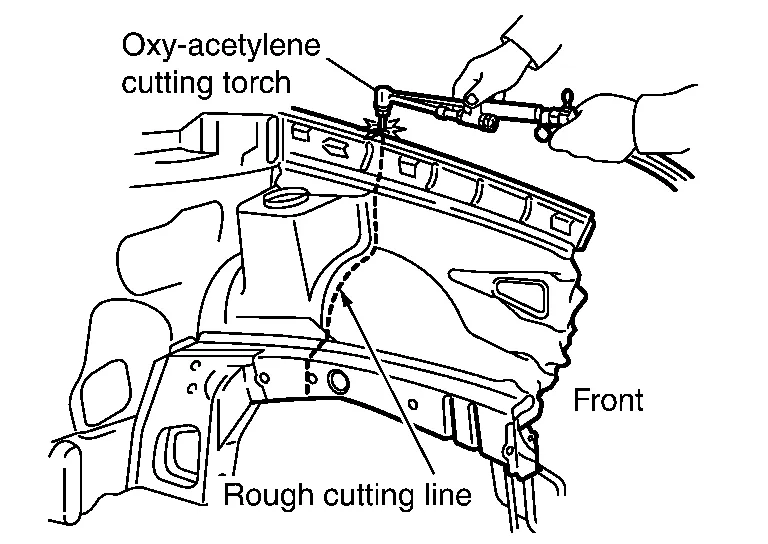 Oxy-acetylene cutting torch

Front

Rough cutting line