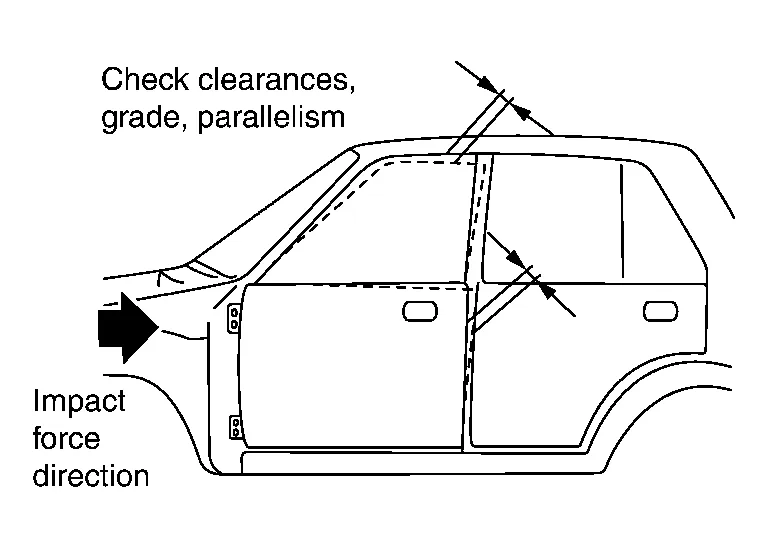 Check clearances, grade, parallelism

Impact force direction