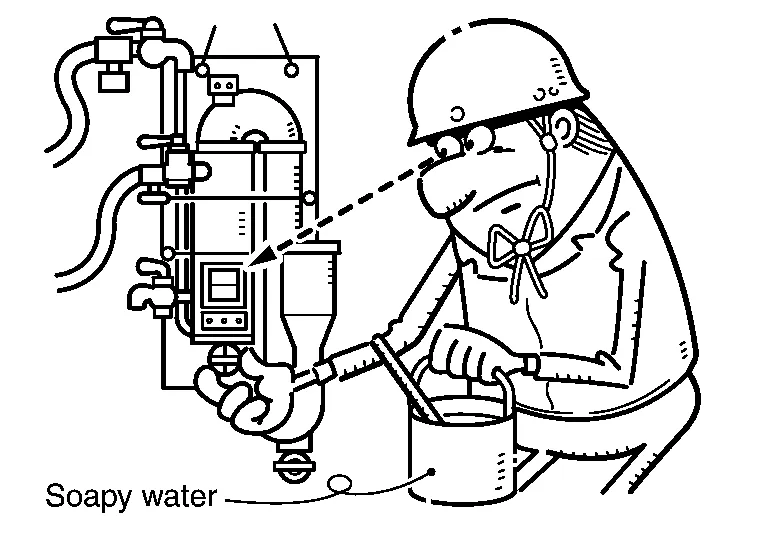 Soapy water