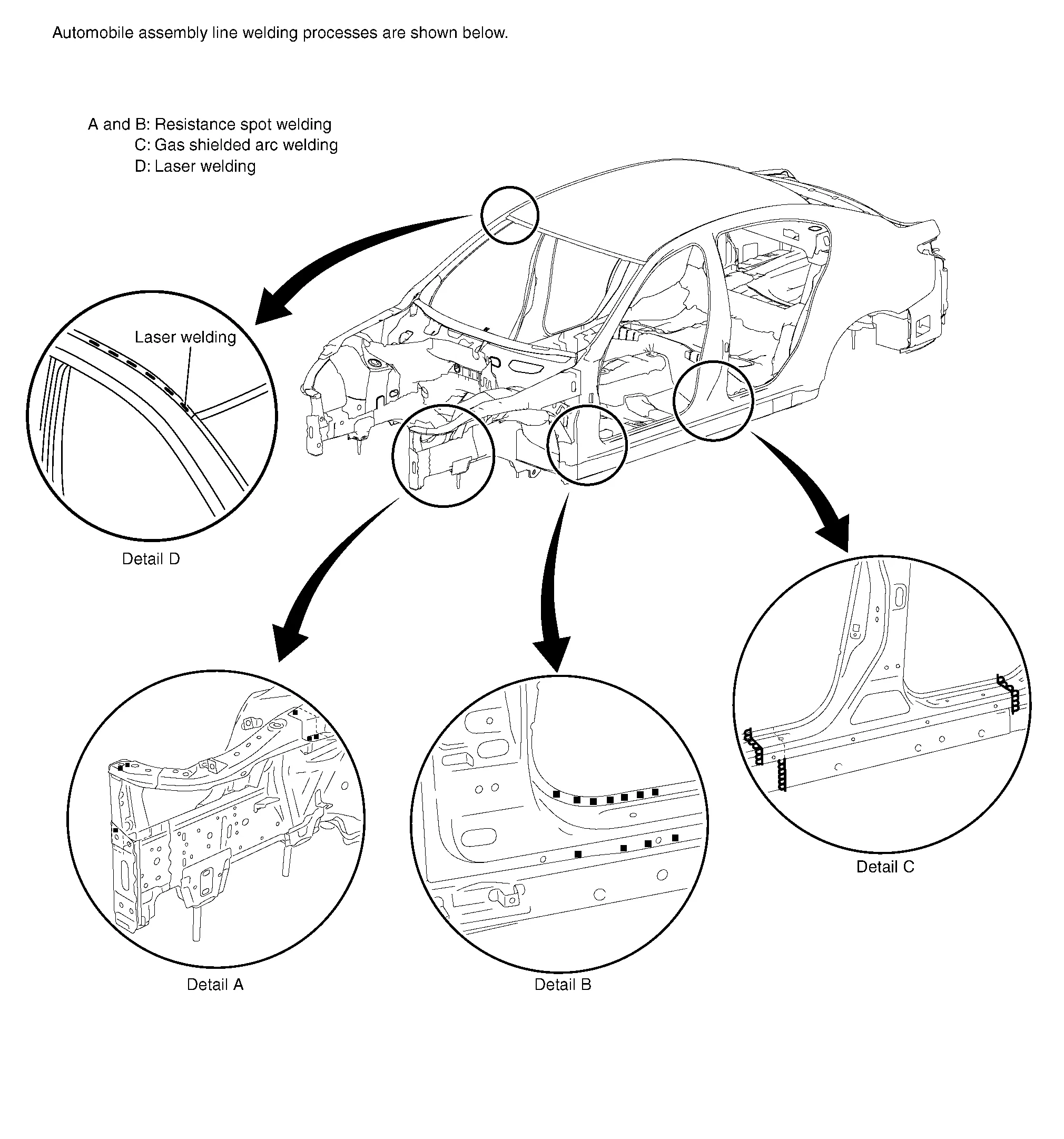 Automobile assembly line welding processes are shown below.

A and B: Resistance spot welding
C: Gas shielded arc welding
D: Laser welding

Laser welding

Detail D

Detail A

Detail B

Detail C