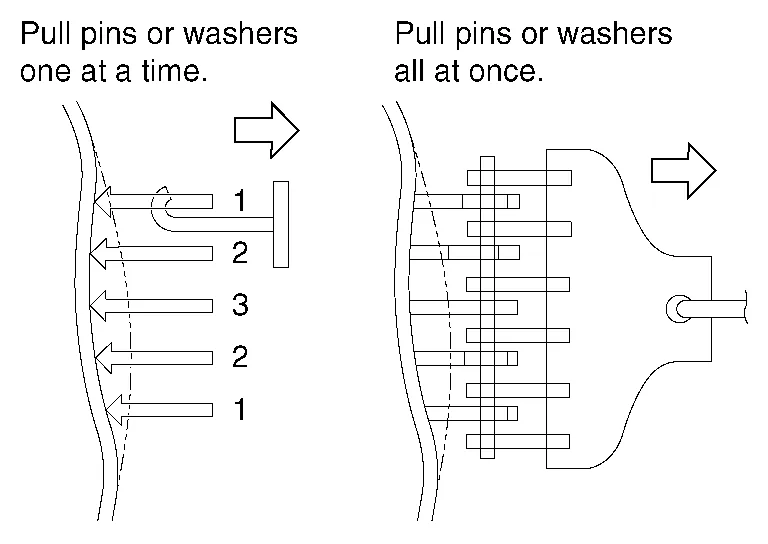 Pull pins or washers one at a time.

1
2
3
2
1

Pull pins or washers all at once.