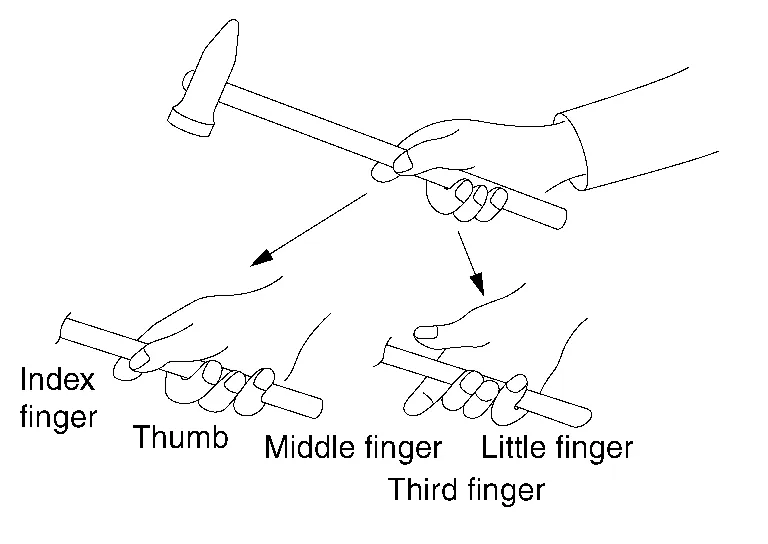 Index finger

Thumb

Middle finger

Little finger

Third finger