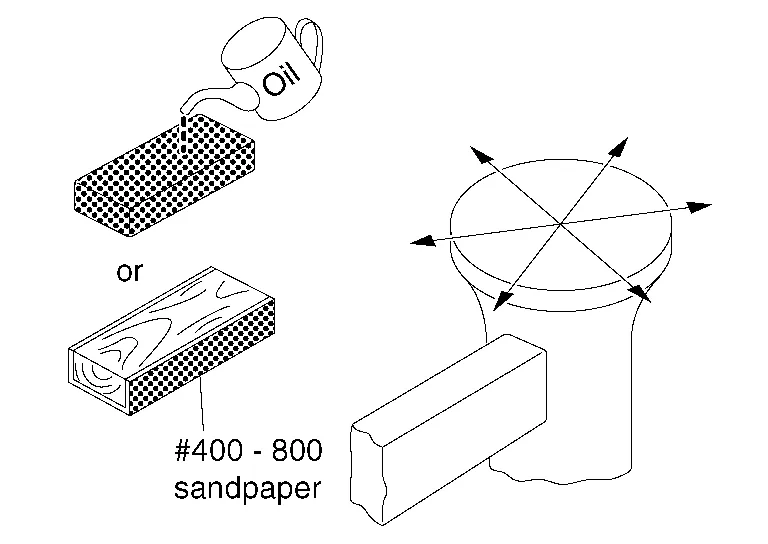 Oil

or

#400 - 800
sandpaper