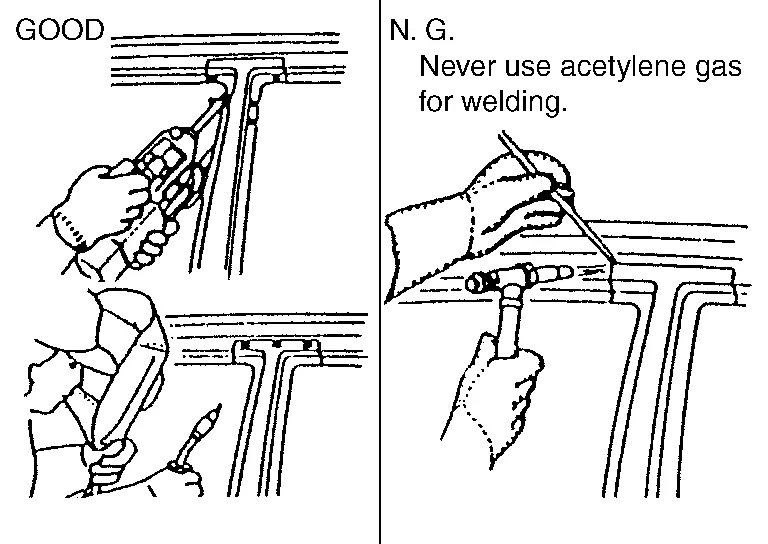 GOOD

N. G.
Never use acetylene gas for welding.