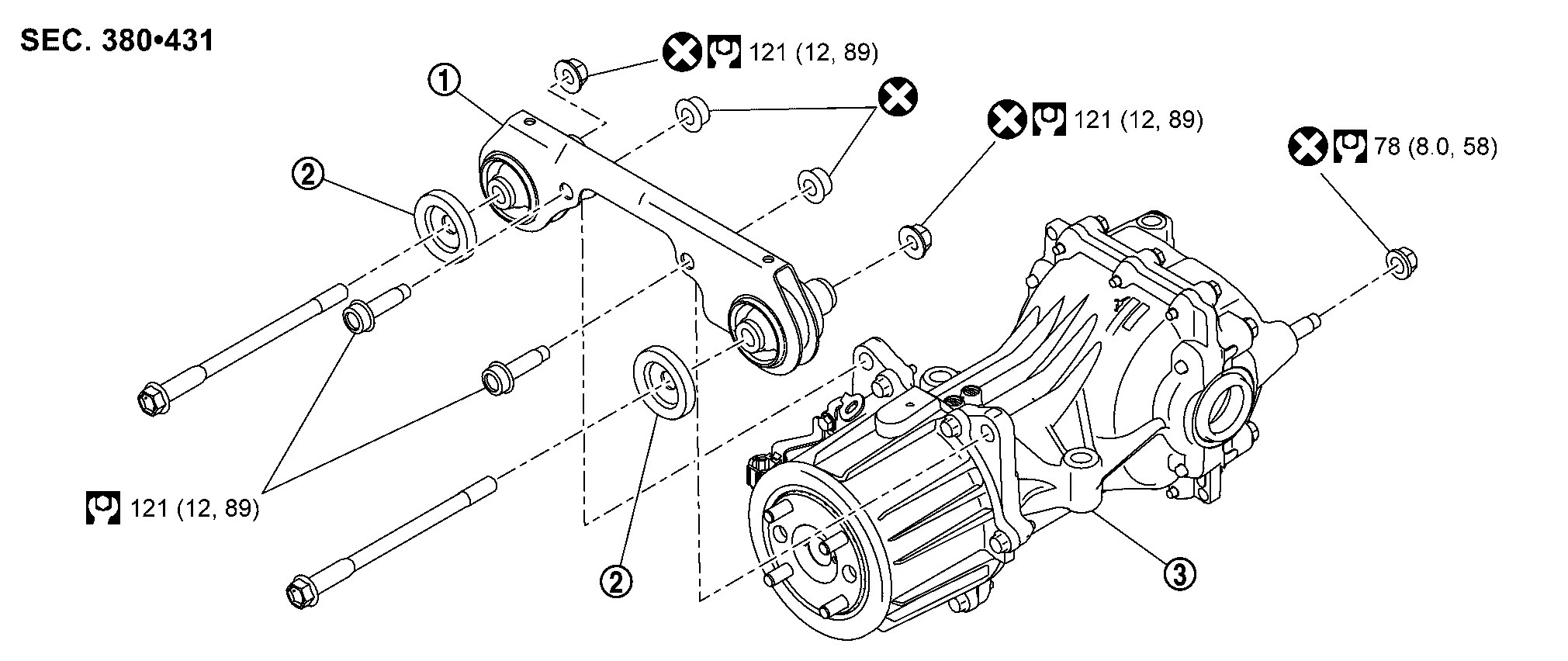 SEC. 380•431

121 (12, 89)

①

121 (12, 89)

78 (8.0, 58)

②

121 (12, 89)

②

③