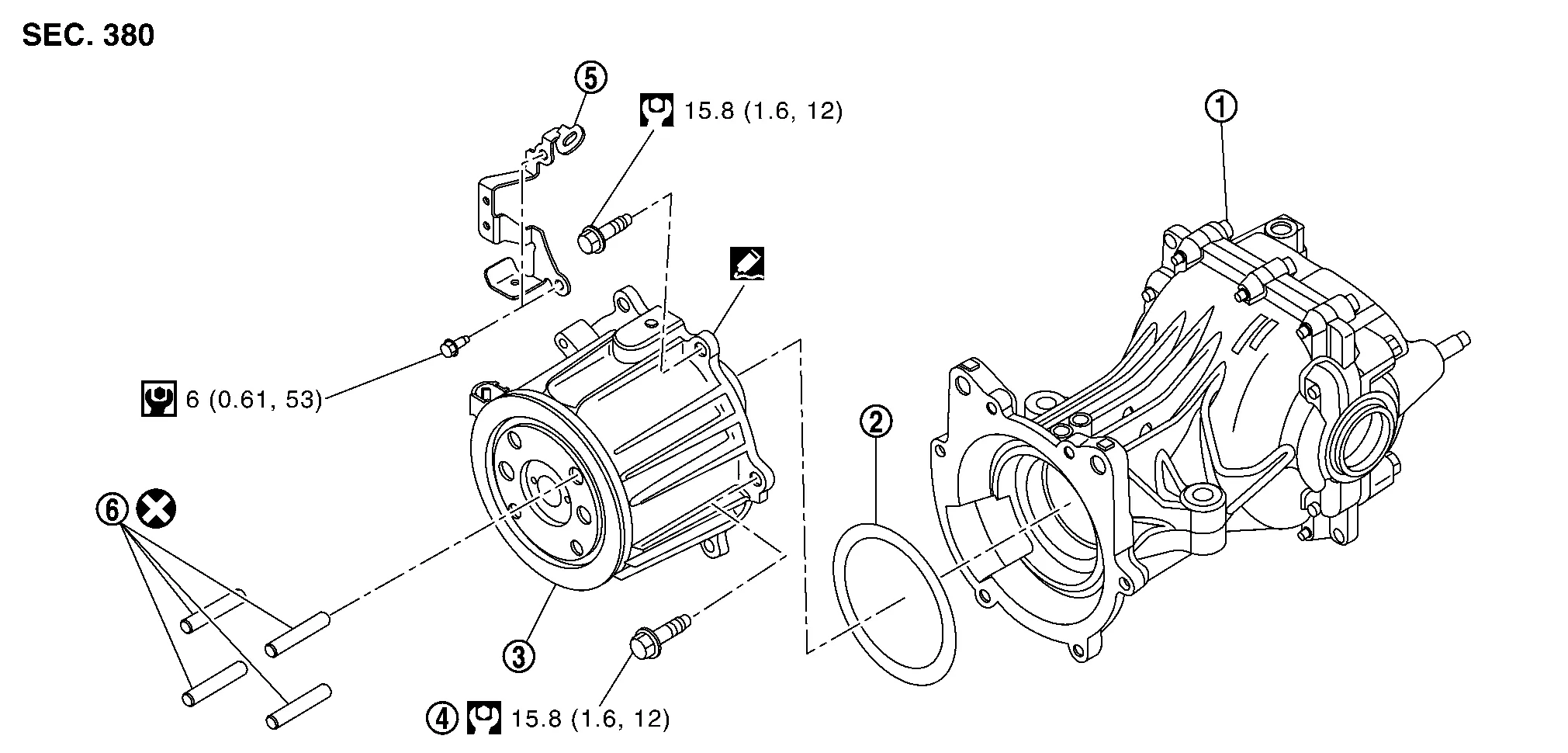 SEC. 380

5

15.8 (1.6, 12)

1

6 (0.61, 53)

2

6

3

4 15.8 (1.6, 12)